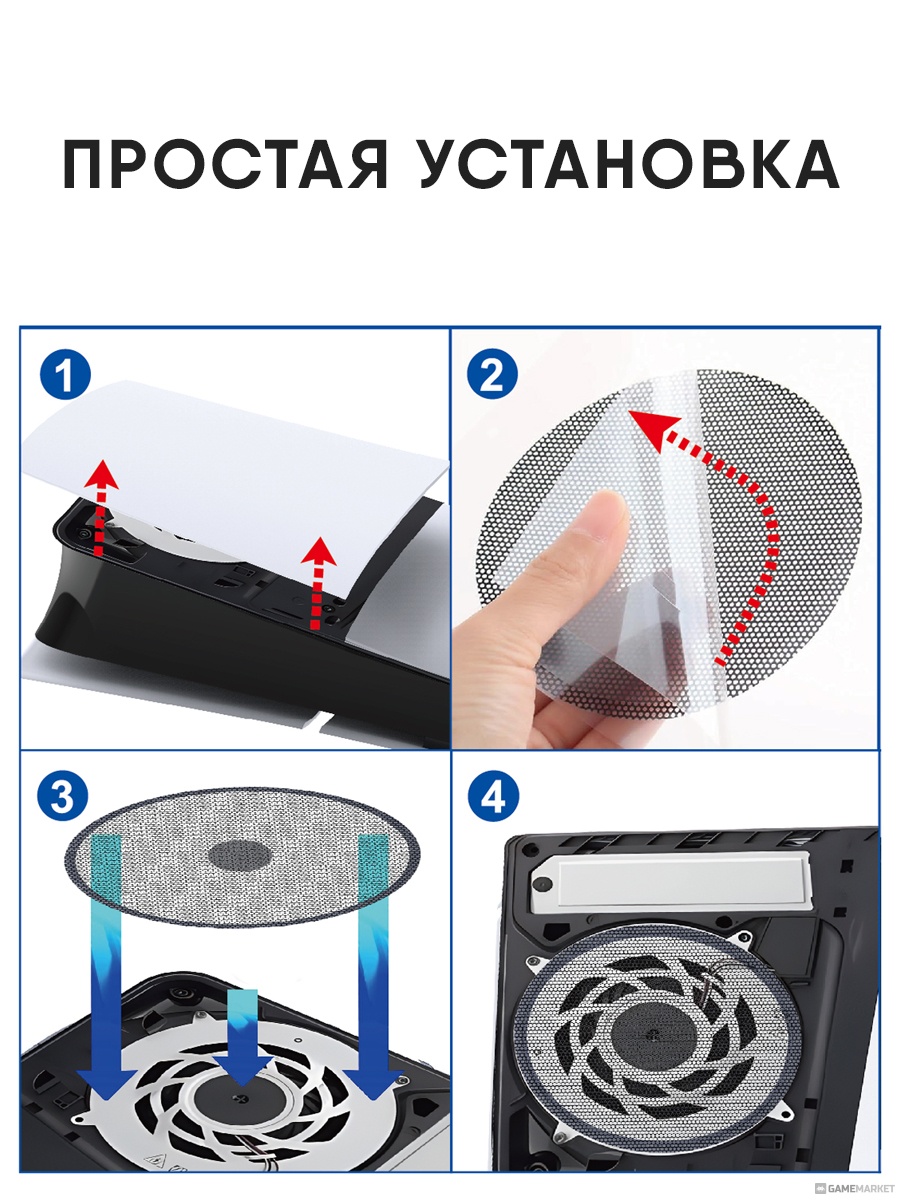 ПРОСТАЯ УСТАНОВКА

1

2

3

4

GAMEMARKET